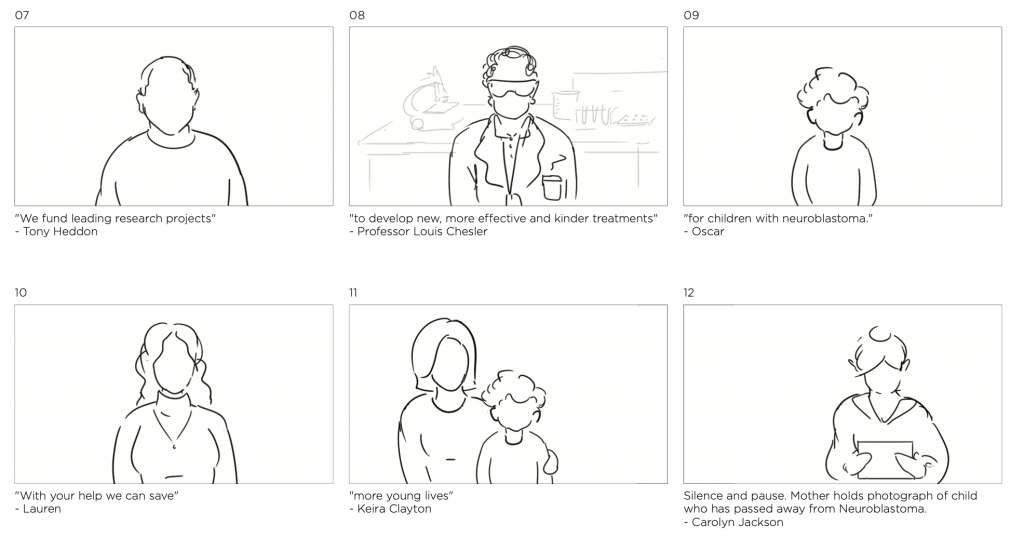 07

"We fund leading research projects"
- Tony Heddon

08

"to develop new, more effective and kinder treatments"
- Professor Louis Chesler

09

"for children with neuroblastoma."
- Oscar

10

"With your help we can save"
- Lauren

11

"more young lives"
- Keira Clayton

12

Silence and pause. Mother holds photograph of child who has passed away from Neuroblastoma.
- Carolyn Jackson